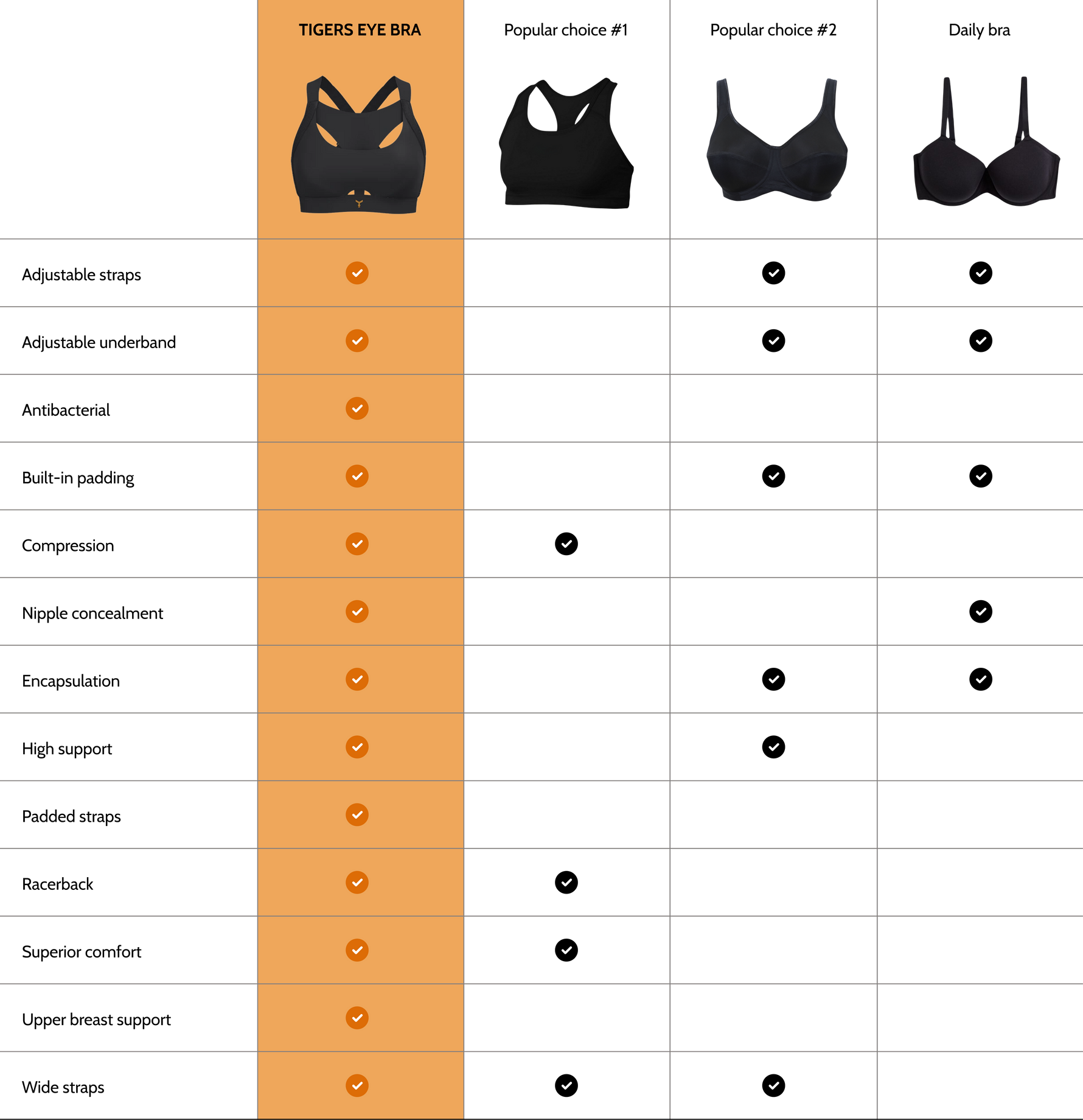 |  | TIGERS EYE BRA | Popular choice #1 | Popular choice #2 | Daily bra |
|---|---|---|---|---|
| Adjustable straps | ✓ |  | ✓ | ✓ |
| Adjustable underband | ✓ |  | ✓ | ✓ |
| Antibacterial | ✓ |  |  |  |
| Built-in padding | ✓ |  | ✓ | ✓ |
| Compression | ✓ | ✓ |  |  |
| Nipple concealment | ✓ |  |  | ✓ |
| Encapsulation | ✓ |  | ✓ | ✓ |
| High support | ✓ |  | ✓ |  |
| Padded straps | ✓ |  |  |  |
| Racerback | ✓ | ✓ |  |  |
| Superior comfort | ✓ | ✓ |  |  |
| Upper breast support | ✓ |  |  |  |
| Wide straps | ✓ | ✓ | ✓ |  |